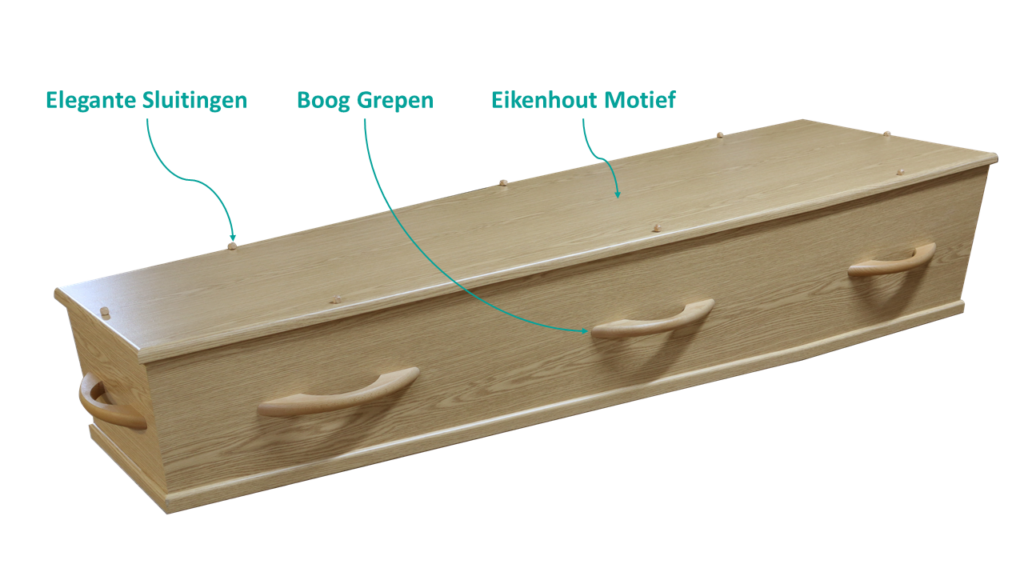 Elegante Sluitingen

Boog Grepen

Eikenhout Motief